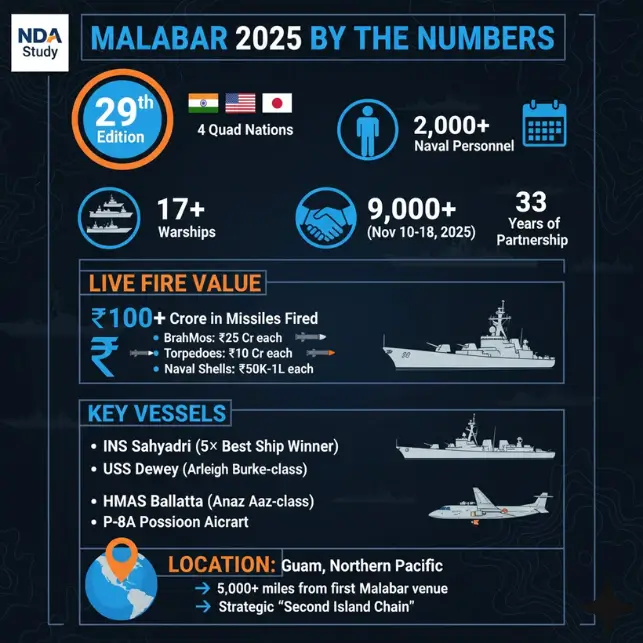 NDA Study

MALABAR 2025 BY THE NUMBERS

29th Edition

4 Quad Nations

2,000+ Naval Personnel

17+ Warships

9,000+ (Nov 10-18, 2025)

33 Years of Partnership

LIVE FIRE VALUE

₹100+ Crore in Missiles Fired

₹

- BrahMos: ₹25 Cr each
- Torpedoes: ₹10 Cr each
- Naval Shells: ₹50K-1L each

KEY VESSELS

- INS Sahyadri (5× Best Ship Winner)
- USS Dewey (Arleigh Burke-class)
- HMAS Ballatta (Anaz Aaz-class)
- P-8A Possioon Aicrart

LOCATION: Guam, Northern Pacific

→ 5,000+ miles from first Malabar venue

→ Strategic "Second Island Chain"