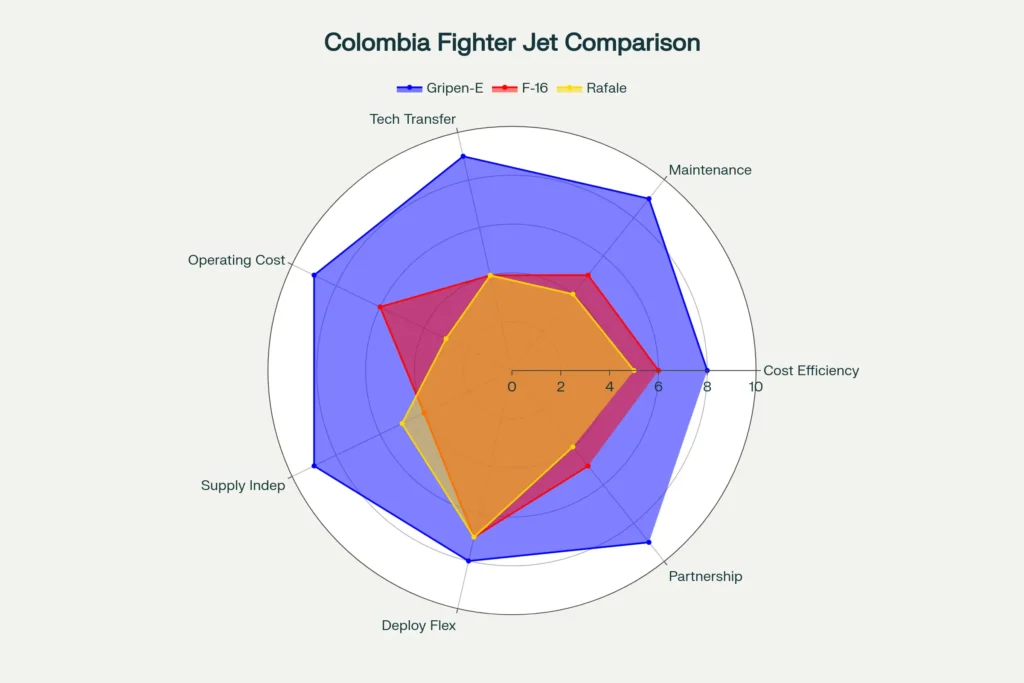 Colombia Fighter Jet Comparison

Gripen-E F-16 Rafale

Tech Transfer

Maintenance

Operating Cost

Cost Efficiency

0 2 4 6 8 10

Supply Indep

Partnership

Deploy Flex