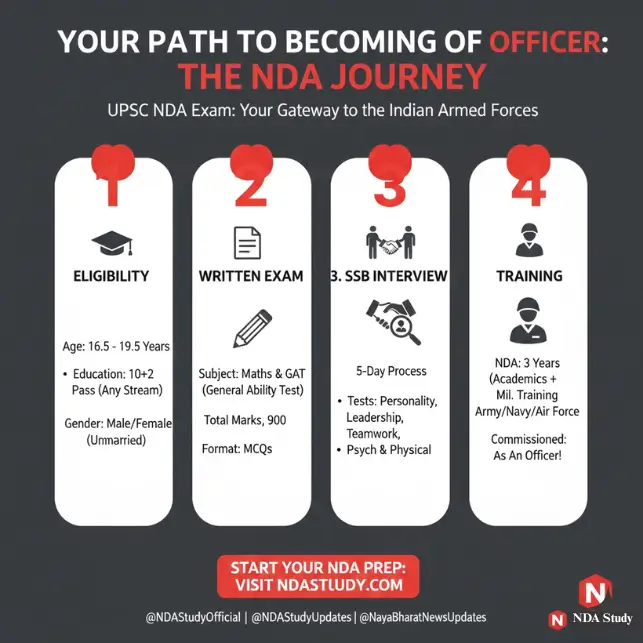 YOUR PATH TO BECOMING OF OFFICER:
THE NDA JOURNEY

UPSC NDA Exam: Your Gateway to the Indian Armed Forces

1

ELIGIBILITY

Age: 16.5 - 19.5 Years

• Education: 10+2 Pass (Any Stream)

Gender: Male/Female (Unmarried)

2

WRITTEN EXAM

Subject: Maths & GAT (General Ability Test)

Total Marks, 900

Format: MCQs

3

3. SSB INTERVIEW

5-Day Process

• Tests: Personality, Leadership, Teamwork,
• Psych & Physical

4

TRAINING

NDA: 3 Years (Academics + Mil. Training Army/Navy/Air Force

Commissioned: As An Officer!

START YOUR NDA PREP: VISIT NDASTUDY.COM

@NDAStudyOfficial | @NDAStudyUpdates | @NayaBharatNewsUpdates

N

N NDA Study